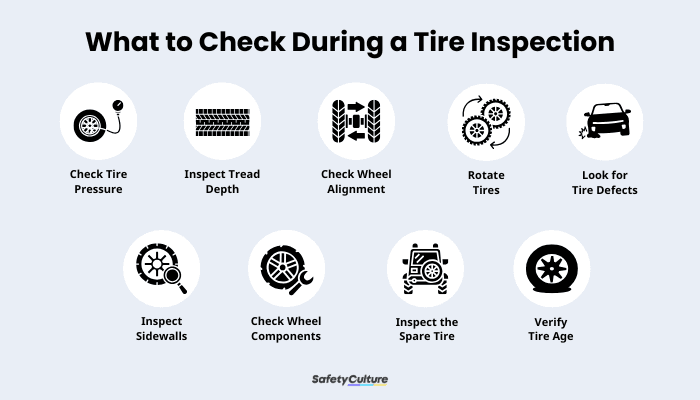 What to Check During a Tire Inspection

Check Tire Pressure

Inspect Tread Depth

Check Wheel Alignment

Rotate Tires

Look for Tire Defects

Inspect Sidewalls

Check Wheel Components

Inspect the Spare Tire

Verify Tire Age

SafetyCulture