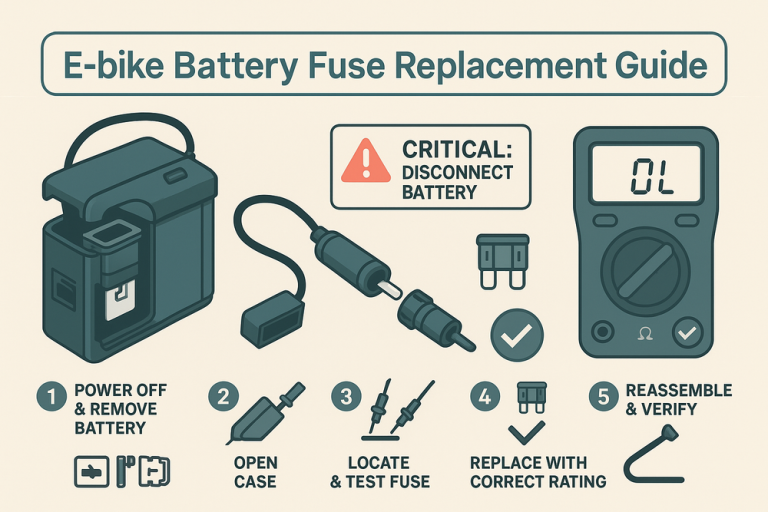 E-bike Battery Fuse Replacement Guide

CRITICAL: DISCONNECT BATTERY

0L

Ω

1 POWER OFF & REMOVE BATTERY

2 OPEN CASE

3 LOCATE & TEST FUSE

4 REPLACE WITH CORRECT RATING

5 REASSEMBLE & VERIFY