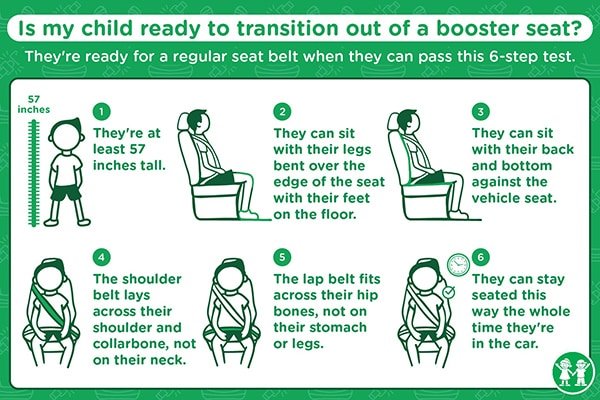 Is my child ready to transition out of a booster seat?

They're ready for a regular seat belt when they can pass this 6-step test.

57 inches

1
They're at least 57 inches tall.

2
They can sit with their legs bent over the edge of the seat with their feet on the floor.

3
They can sit with their back and bottom against the vehicle seat.

4
The shoulder belt lays across their shoulder and collarbone, not on their neck.

5
The lap belt fits across their hip bones, not on their stomach or legs.

6
They can stay seated this way the whole time they're in the car.